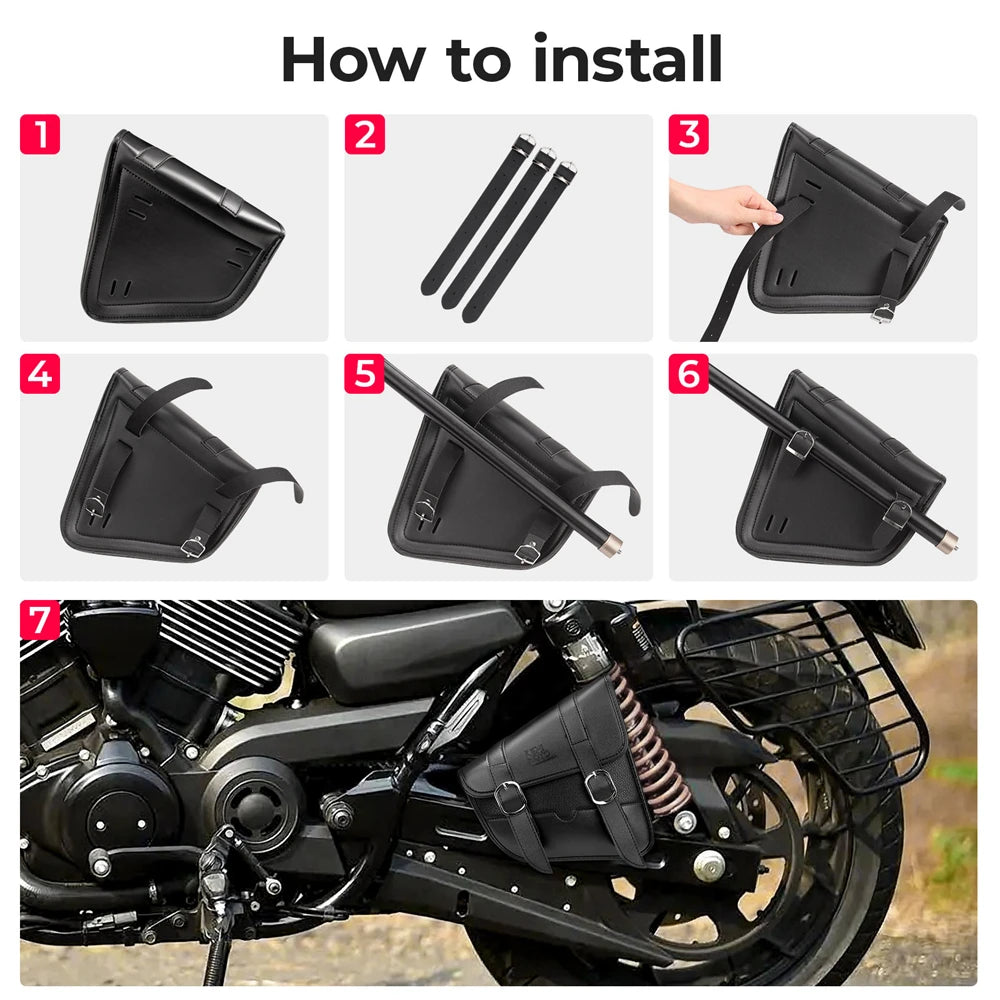 How to install

1

2

3

4

5

6

7